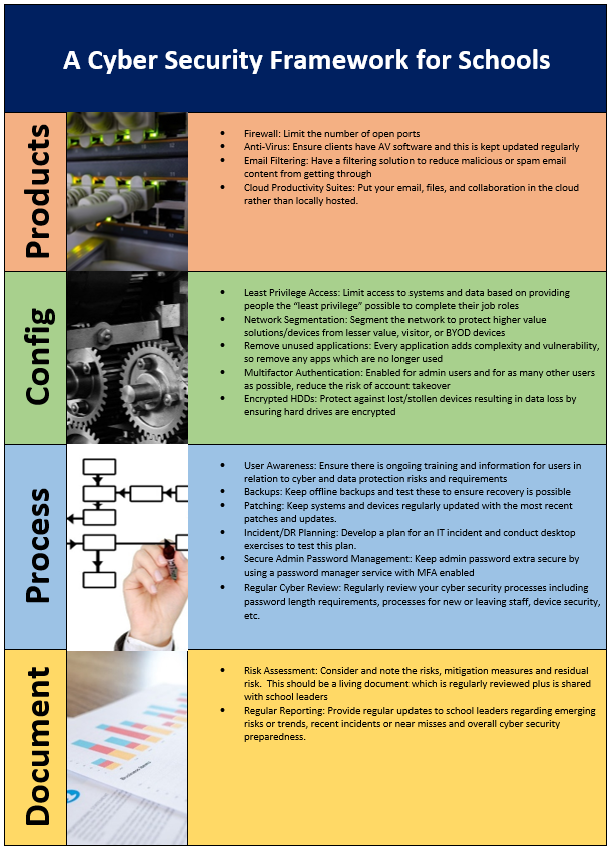 A Cyber Security Framework for Schools

Products

- Firewall: Limit the number of open ports
- Anti-Virus: Ensure clients have AV software and this is kept updated regularly
- Email Filtering: Have a filtering solution to reduce malicious or spam email content from getting through
- Cloud Productivity Suites: Put your email, files, and collaboration in the cloud rather than locally hosted.

Config

- Least Privilege Access: Limit access to systems and data based on providing people the "least privilege" possible to complete their job roles
- Network Segmentation: Segment the network to protect higher value solutions/devices from lesser value, visitor, or BYOD devices
- Remove unused applications: Every application adds complexity and vulnerability, so remove any apps which are no longer used
- Multifactor Authentication: Enabled for admin users and for as many other users as possible, reduce the risk of account takeover
- Encrypted HDDs: Protect against lost/stollen devices resulting in data loss by ensuring hard drives are encrypted

Process

- User Awareness: Ensure there is ongoing training and information for users in relation to cyber and data protection risks and requirements
- Backups: Keep offline backups and test these to ensure recovery is possible
- Patching: Keep systems and devices regularly updated with the most recent patches and updates.
- Incident/DR Planning: Develop a plan for an IT incident and conduct desktop exercises to test this plan.
- Secure Admin Password Management: Keep admin password extra secure by using a password manager service with MFA enabled
- Regular Cyber Review: Regularly review your cyber security processes including password length requirements, processes for new or leaving staff, device security, etc.

Document

- Risk Assessment: Consider and note the risks, mitigation measures and residual risk. This should be a living document which is regularly reviewed plus is shared with school leaders
- Regular Reporting: Provide regular updates to school leaders regarding emerging risks or trends, recent incidents or near misses and overall cyber security preparedness.